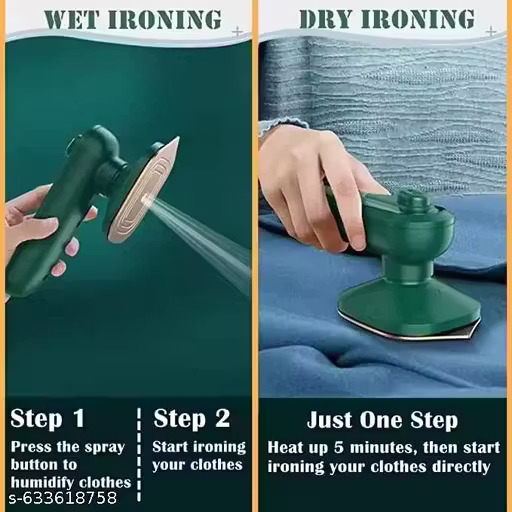 WET IRONING

Step 1
Press the spray button to humidify clothes

Step 2
Start ironing your clothes

s-633618758

DRY IRONING

Just One Step
Heat up 5 minutes, then start ironing your clothes directly